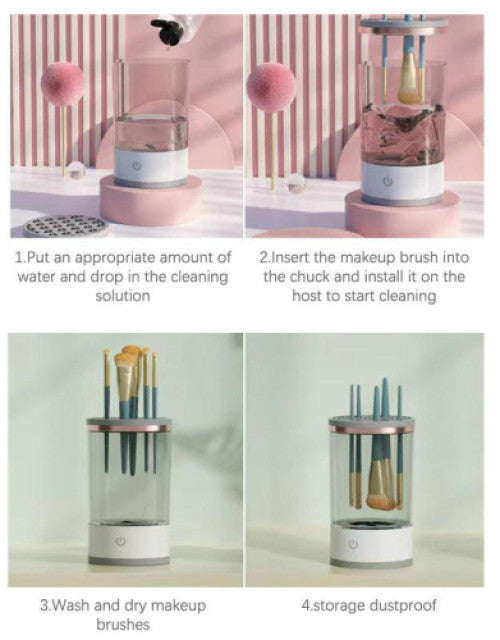 1.Put an appropriate amount of water and drop in the cleaning solution

2.Insert the makeup brush into the chuck and install it on the host to start cleaning

3.Wash and dry makeup brushes

4.storage dustproof